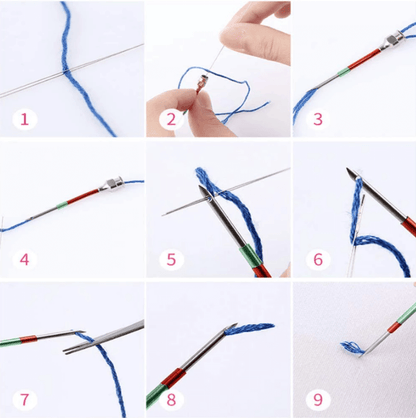 1

2

3

4

5

6

7

8

9