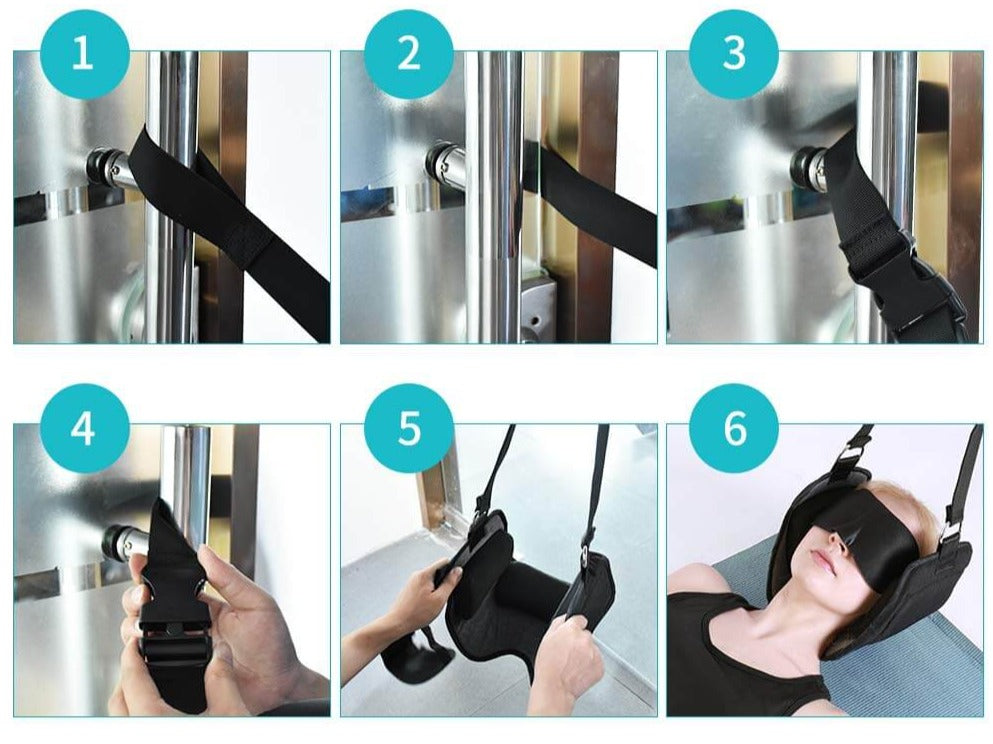 1
2
3
4
5
6