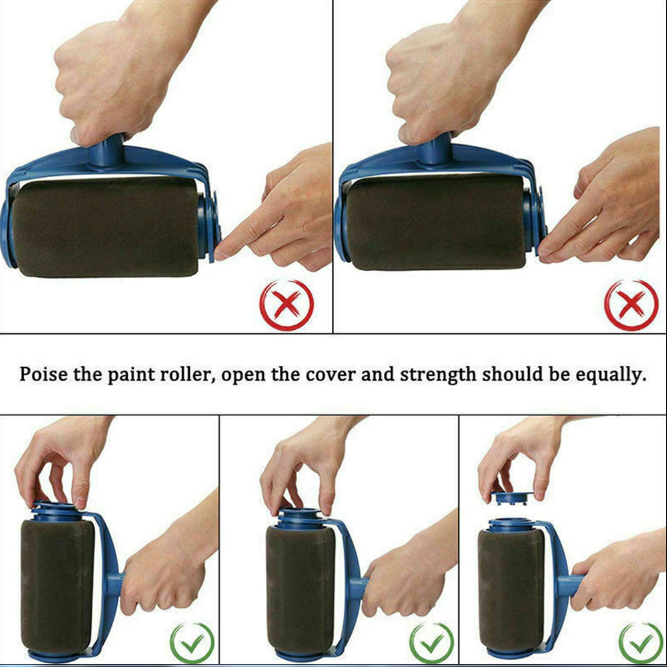 Poise the paint roller, open the cover and strength should be equally.