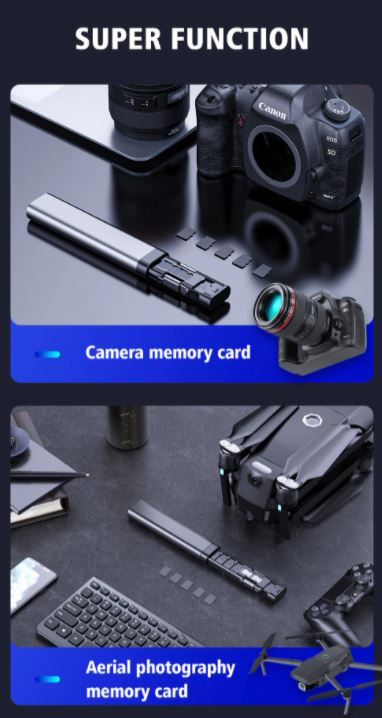 SUPER FUNCTION

Canon
EOS
5D

Camera memory card

Aerial photography memory card