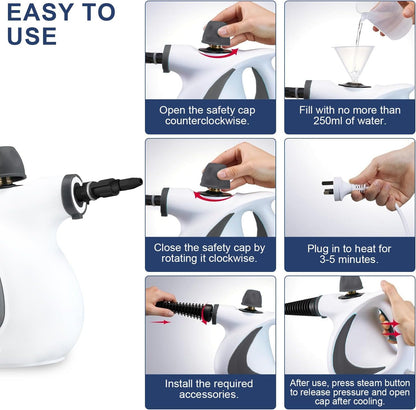 EASY TO USE

Open the safety cap counterclockwise.

Fill with no more than 250ml of water.

Close the safety cap by rotating it clockwise.

Plug in to heat for 3-5 minutes.

Install the required accessories.

After use, press steam button to release pressure and open cap after cooling.